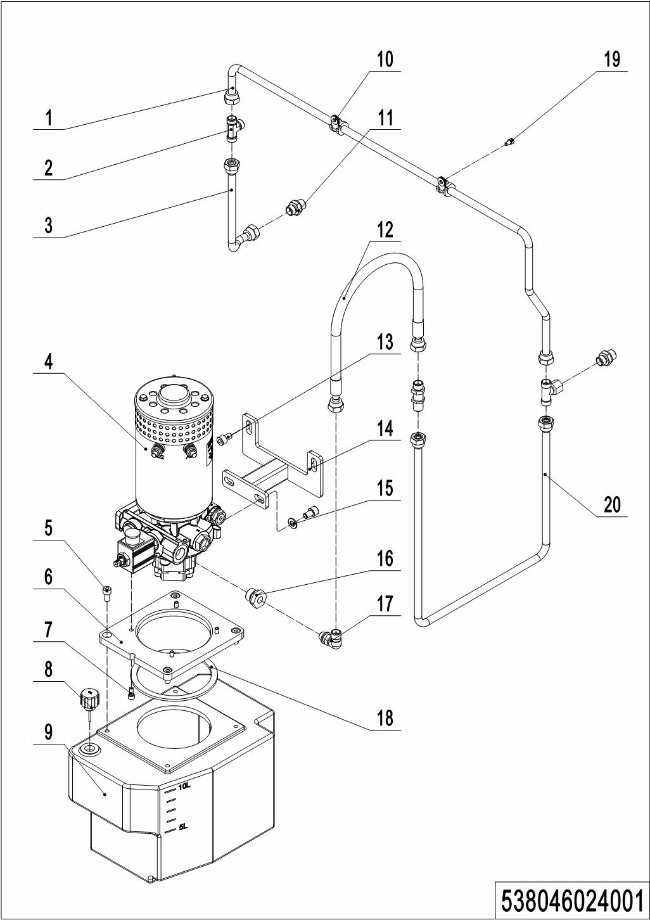 1
2
3
4
5
6
7
8
9
10
11
12
13
14
15
16
17
18
19
20
10L
5L
538046024001