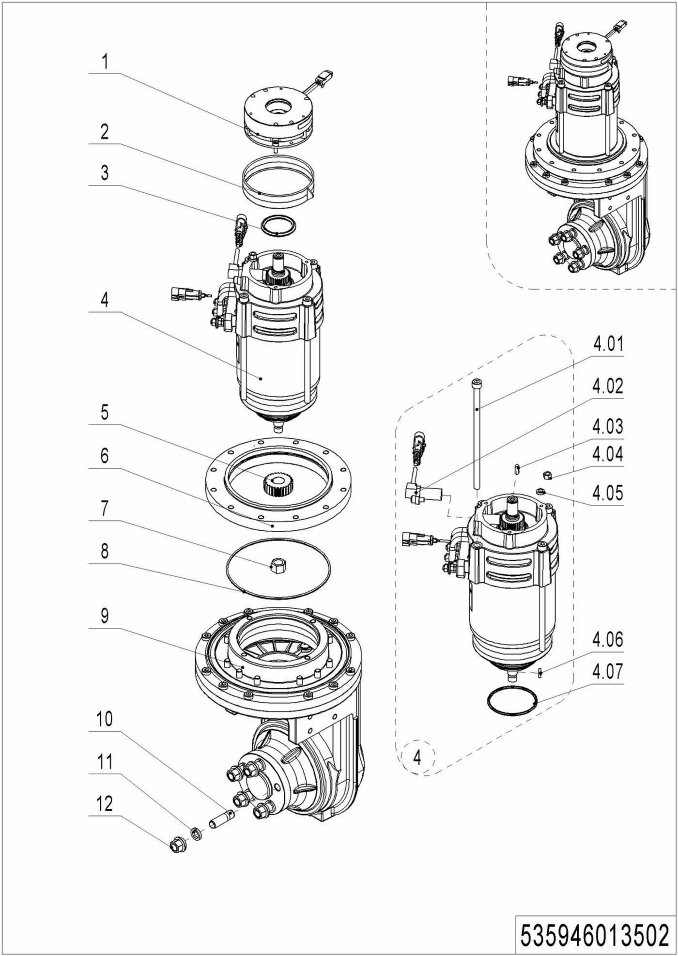 1
2
3
4
5
6
7
8
9
10
11
12
4.01
4.02
4.03
4.04
4.05
4.06
4.07
4
535946013502